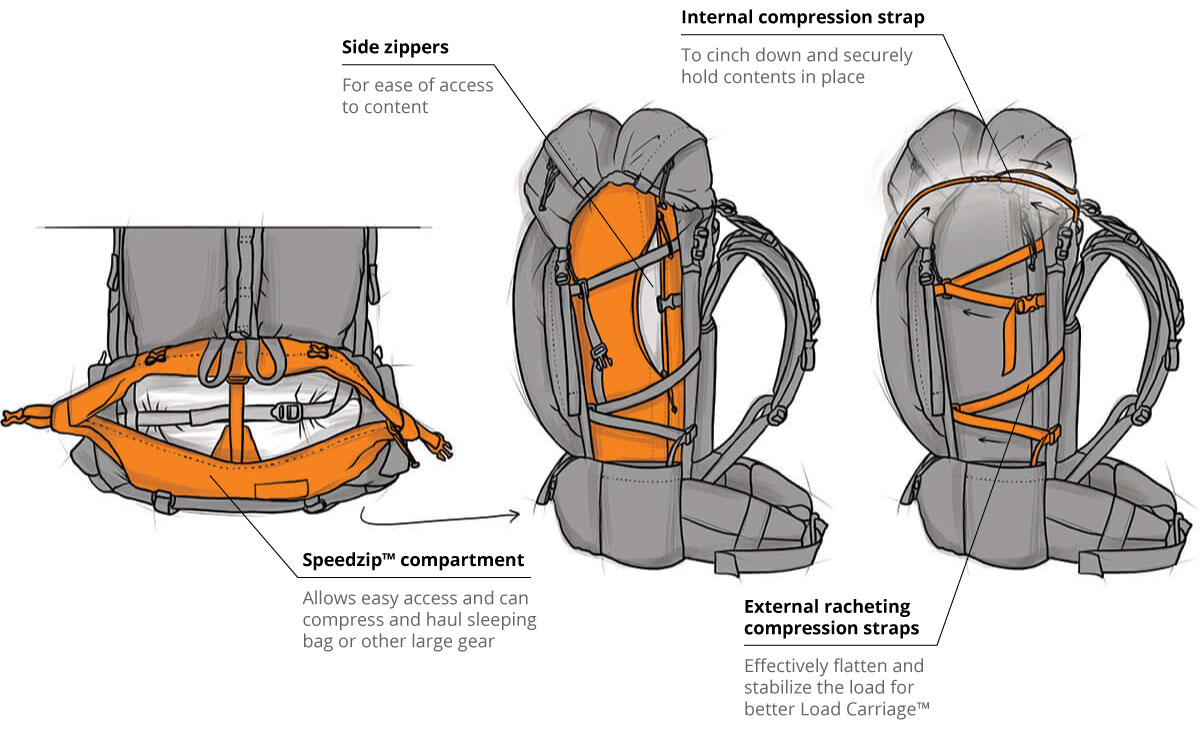 Side zippers

For ease of access to content

Internal compression strap

To cinch down and securely hold contents in place

Speedzip™ compartment

Allows easy access and can compress and haul sleeping bag or other large gear

External racheting compression straps

Effectively flatten and stabilize the load for better Load Carriage™